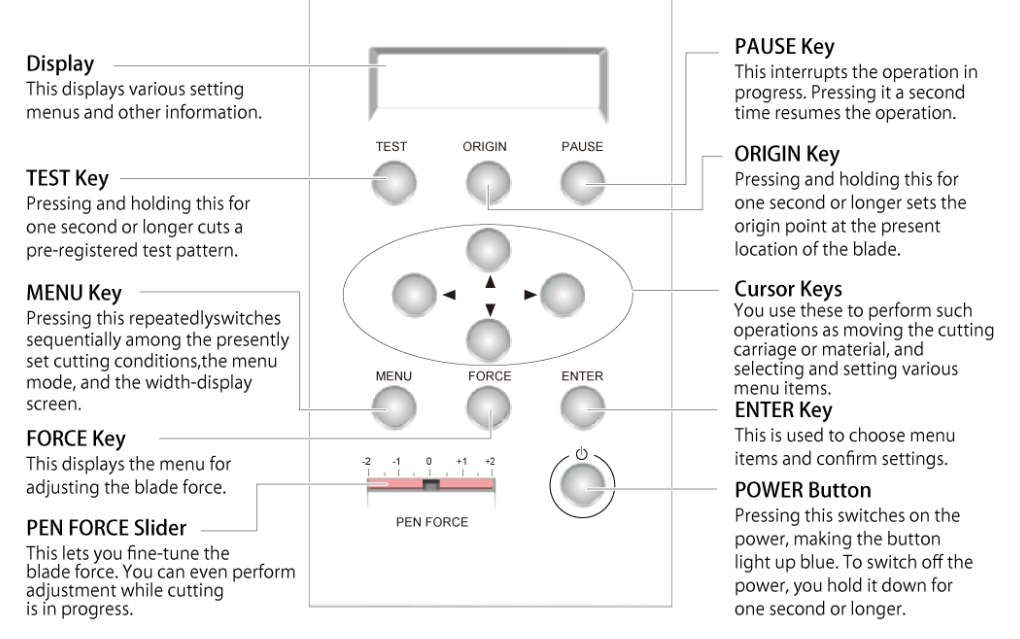 Display
This displays various setting menus and other information.

TEST Key
Pressing and holding this for one second or longer cuts a pre-registered test pattern.

MENU Key
Pressing this repeatedlyswitches sequentially among the presently set cutting conditions,the menu mode, and the width-display screen.

FORCE Key
This displays the menu for adjusting the blade force.

PEN FORCE Slider
This lets you fine-tune the blade force. You can even perform adjustment while cutting is in progress.

TEST ORIGIN PAUSE

MENU FORCE ENTER

-2 -1 0 +1 +2

PEN FORCE

PAUSE Key
This interrupts the operation in progress. Pressing it a second time resumes the operation.

ORIGIN Key
Pressing and holding this for one second or longer sets the origin point at the present location of the blade.

Cursor Keys
You use these to perform such operations as moving the cutting carriage or material, and selecting and setting various menu items.

ENTER Key
This is used to choose menu items and confirm settings.

POWER Button
Pressing this switches on the power, making the button light up blue. To switch off the power, you hold it down for one second or longer.