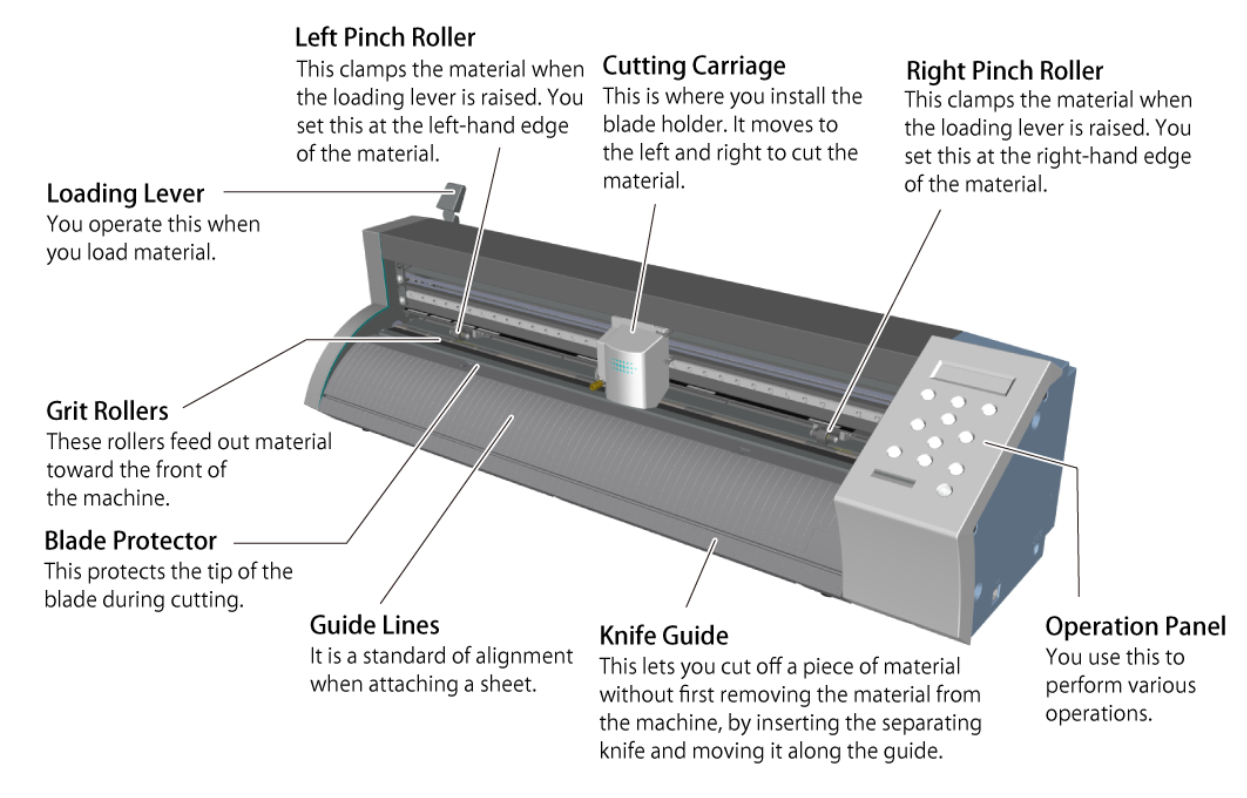 Left Pinch Roller
This clamps the material when the loading lever is raised. You set this at the left-hand edge of the material.

Cutting Carriage
This is where you install the blade holder. It moves to the left and right to cut the material.

Right Pinch Roller
This clamps the material when the loading lever is raised. You set this at the right-hand edge of the material.

Loading Lever
You operate this when you load material.

Grit Rollers
These rollers feed out material toward the front of the machine.

Blade Protector
This protects the tip of the blade during cutting.

Guide Lines
It is a standard of alignment when attaching a sheet.

Knife Guide
This lets you cut off a piece of material without first removing the material from the machine, by inserting the separating knife and moving it along the guide.

Operation Panel
You use this to perform various operations.