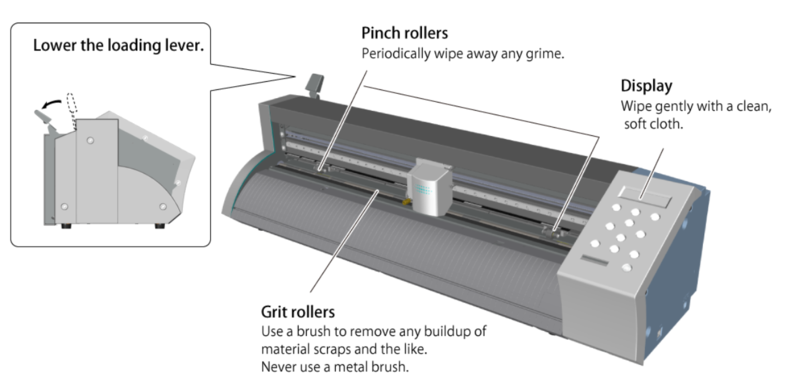 Lower the loading lever.

Pinch rollers
Periodically wipe away any grime.

Display
Wipe gently with a clean, soft cloth.

Grit rollers
Use a brush to remove any buildup of material scraps and the like.
Never use a metal brush.