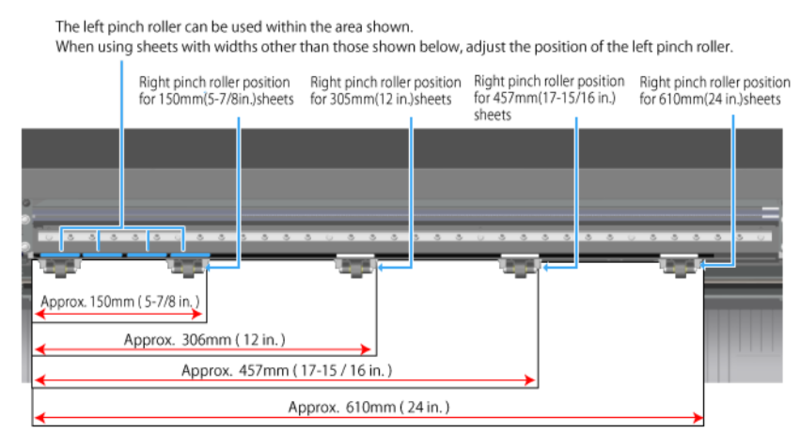 The left pinch roller can be used within the area shown.
When using sheets with widths other than those shown below, adjust the position of the left pinch roller.

Right pinch roller position for 150mm(5-7/8in.)sheets

Right pinch roller position for 305mm(12 in.)sheets

Right pinch roller position for 457mm(17-15/16 in.) sheets

Right pinch roller position for 610mm(24 in.)sheets

Approx. 150mm ( 5-7/8 in. )

Approx. 306mm ( 12 in. )

Approx. 457mm ( 17-15 / 16 in. )

Approx. 610mm ( 24 in. )