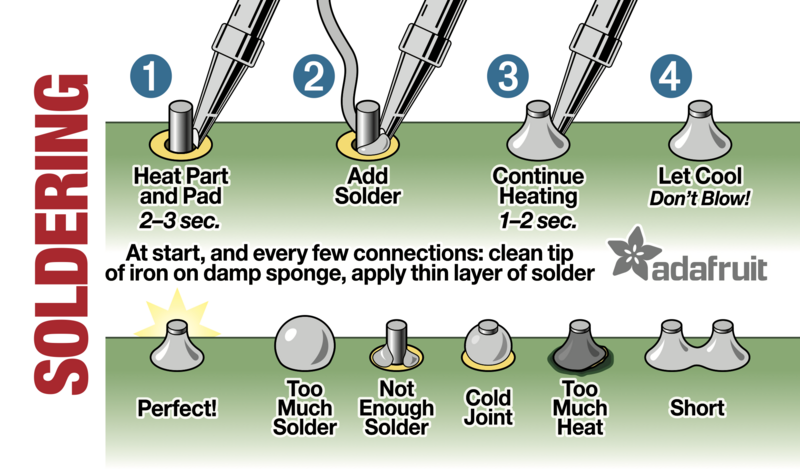 SOLDERING

1
Heat Part and Pad
2–3 sec.

2
Add Solder

3
Continue Heating
1–2 sec.

4
Let Cool
Don't Blow!

At start, and every few connections: clean tip of iron on damp sponge, apply thin layer of solder

adafruit

Perfect!

Too Much Solder

Not Enough Solder

Cold Joint

Too Much Heat

Short